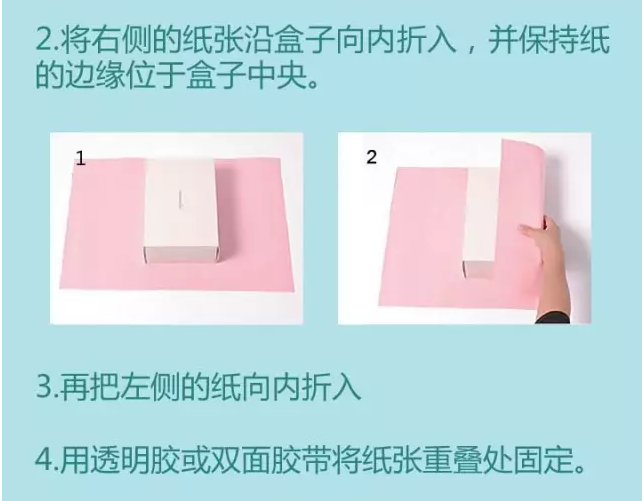 2.将右侧的纸张沿盒子向内折入，并保持纸的边缘位于盒子中央。

1

2

3.再把左侧的纸向内折入

4.用透明胶或双面胶带将纸张重叠处固定。